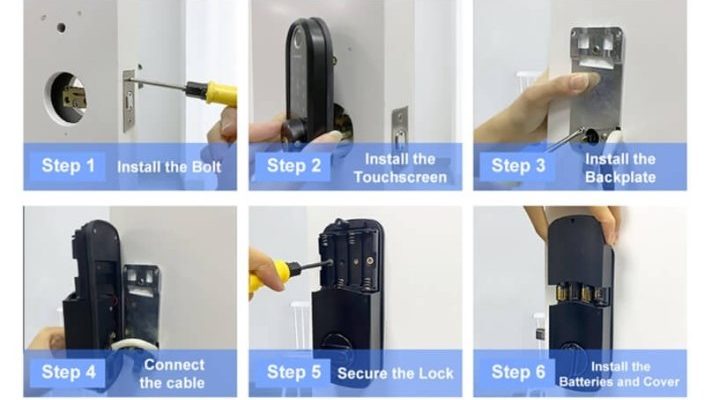 Step 1 Install the Bolt

Step 2 Install the Touchscreen

Step 3 Install the Backplate

Step 4 Connect the cable

Step 5 Secure the Lock

Step 6 Install the Batteries and Cover