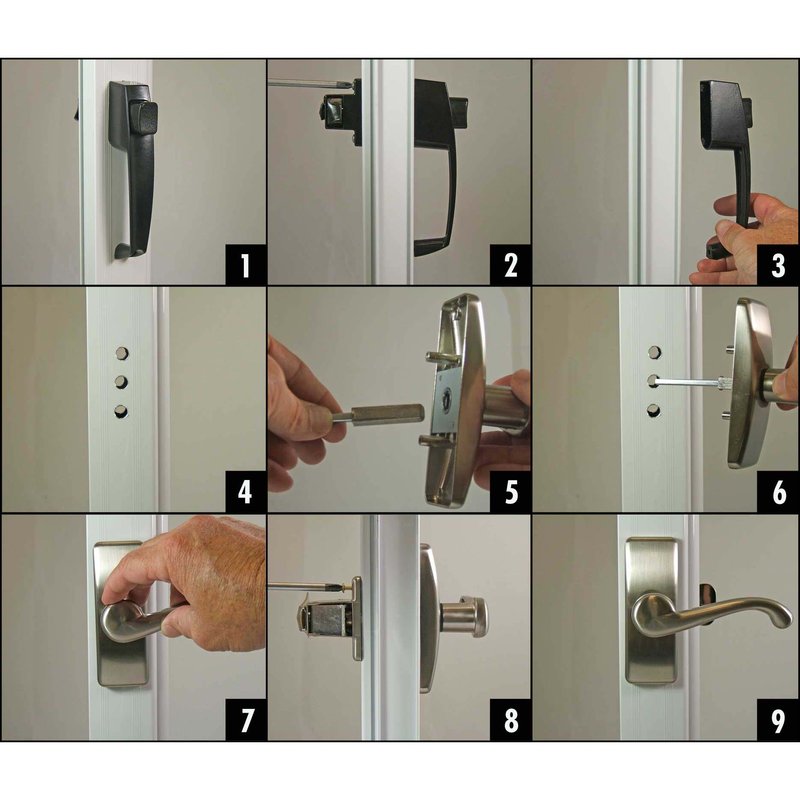 1
2
3
4
5
6
7
8
9