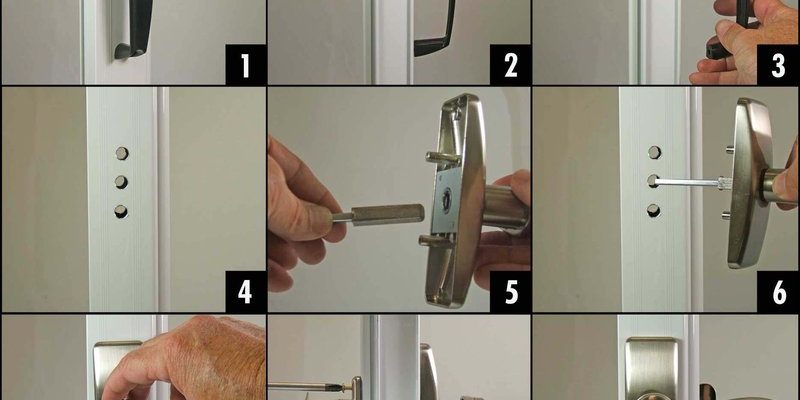 1
2
3
4
5
6